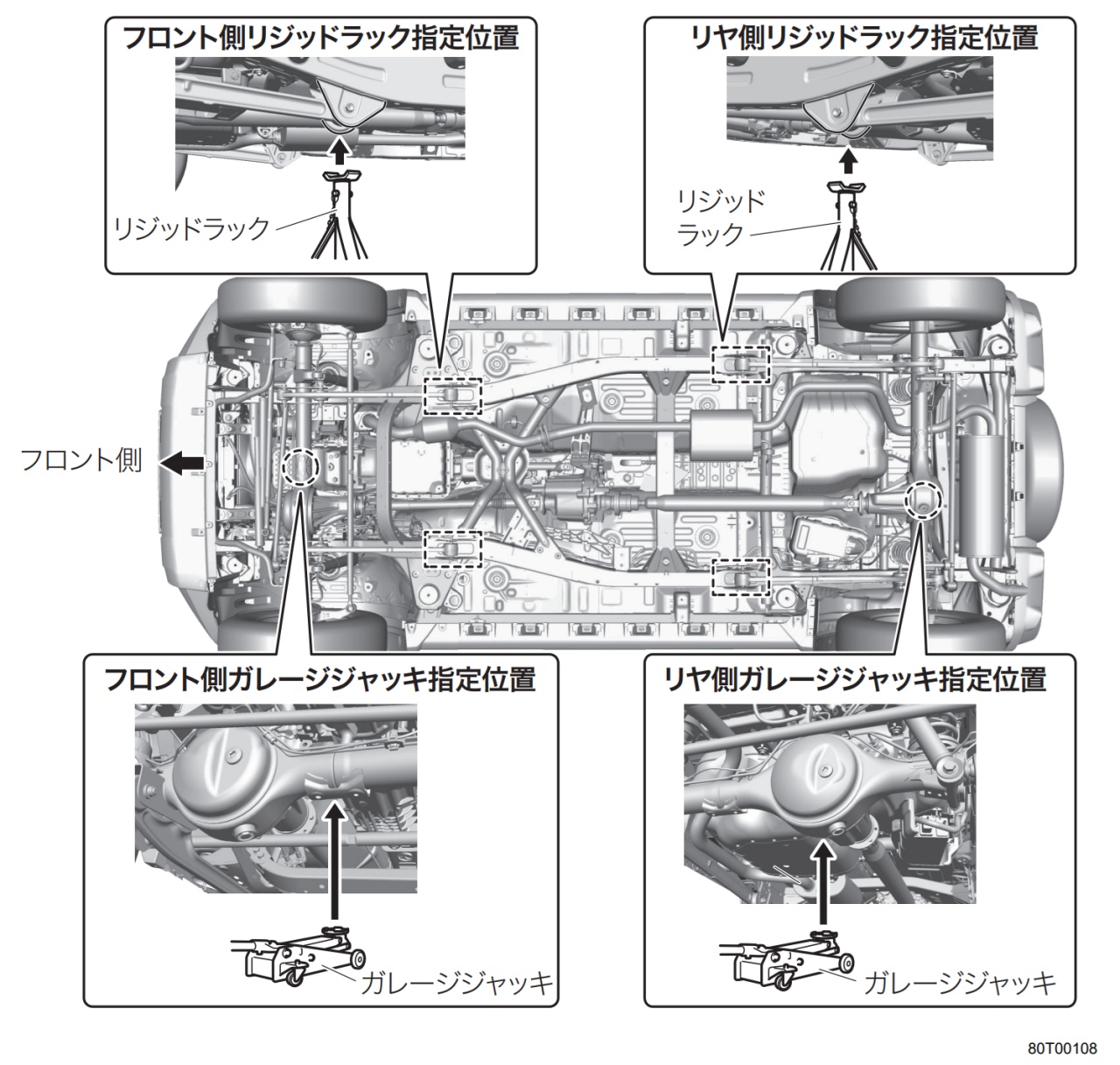 フロント側リジッドラック指定位置

リジッドラック

リヤ側リジッドラック指定位置

リジッドラック

フロント側

フロント側ガレージジャッキ指定位置

ガレージジャッキ

リヤ側ガレージジャッキ指定位置

ガレージジャッキ

80T00108